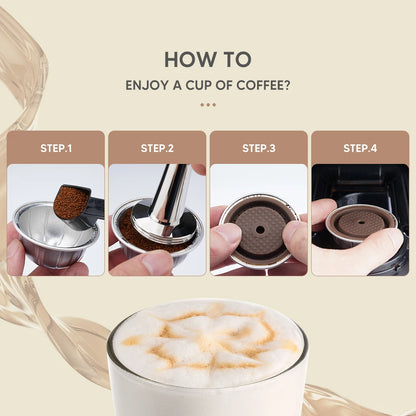 HOW TO

ENJOY A CUP OF COFFEE?

STEP.1

STEP.2

STEP.3

STEP.4