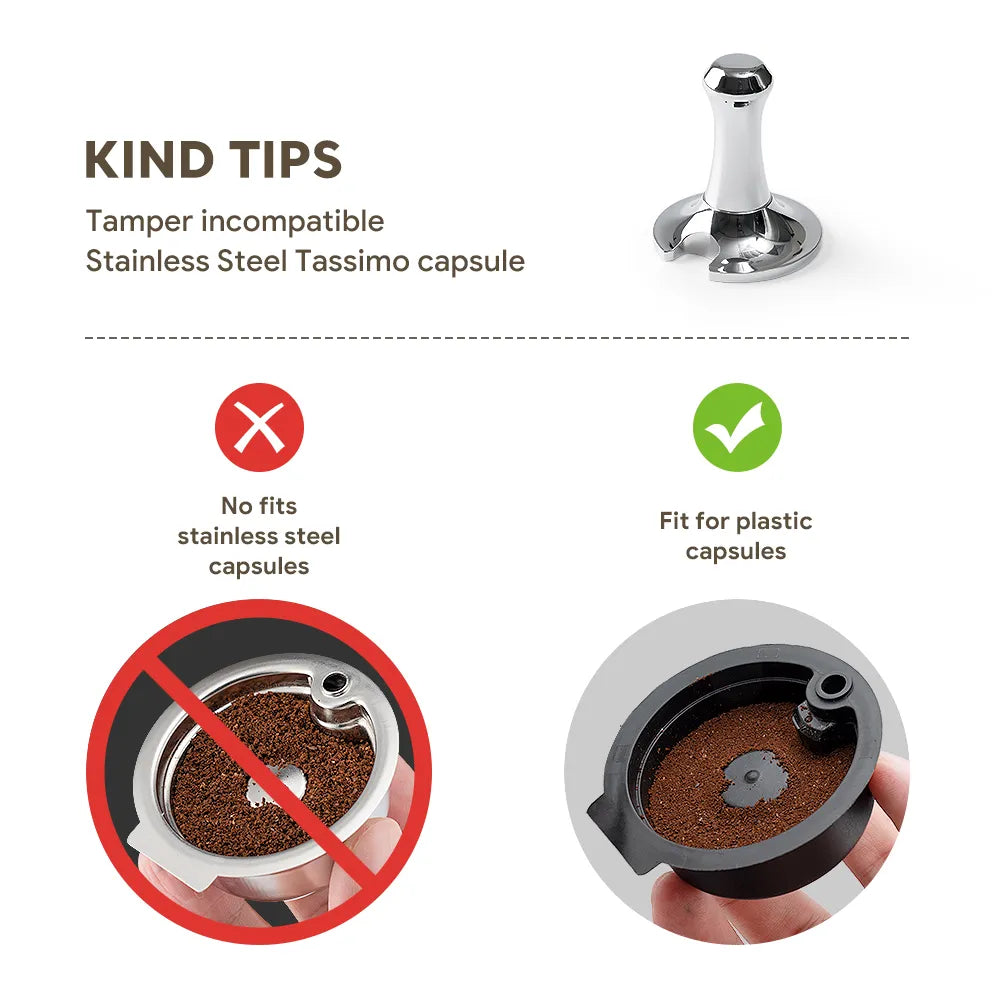 KIND TIPS

Tamper incompatible
Stainless Steel Tassimo capsule

No fits stainless steel capsules

Fit for plastic capsules