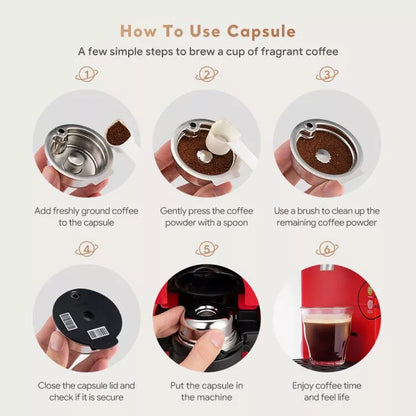 How To Use Capsule

A few simple steps to brew a cup of fragrant coffee

1

Add freshly ground coffee to the capsule

2

Gently press the coffee powder with a spoon

3

Use a brush to clean up the remaining coffee powder

4

Close the capsule lid and check if it is secure

5

Put the capsule in the machine

6

Enjoy coffee time and feel life