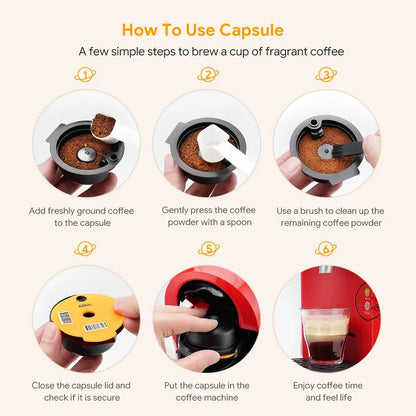 How To Use Capsule

A few simple steps to brew a cup of fragrant coffee

1

Add freshly ground coffee to the capsule

2

Gently press the coffee powder with a spoon

3

Use a brush to clean up the remaining coffee powder

4

60ML

Close the capsule lid and check if it is secure

5

Put the capsule in the coffee machine

6

Enjoy coffee time and feel life